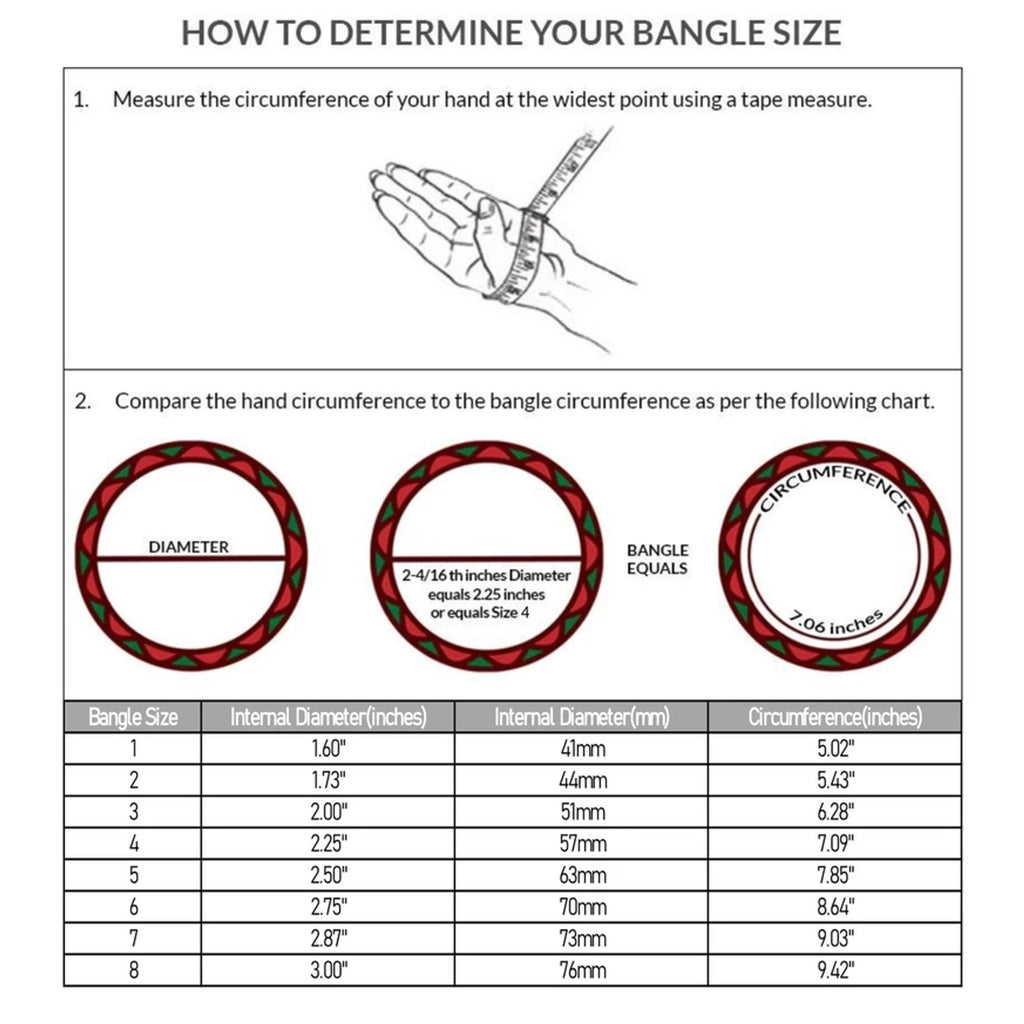 HOW TO DETERMINE YOUR BANGLE SIZE

1. Measure the circumference of your hand at the widest point using a tape measure.

2. Compare the hand circumference to the bangle circumference as per the following chart.

DIAMETER

2-4/16 th inches Diameter equals 2.25 inches or equals Size 4

BANGLE EQUALS

CIRCUMFERENCE

7.06 inches

| Bangle Size | Internal Diameter(inches) | Internal Diameter(mm) | Circumference(inches) |
|---|---|---|---|
| 1 | 1.60" | 41mm | 5.02" |
| 2 | 1.73" | 44mm | 5.43" |
| 3 | 2.00" | 51mm | 6.28" |
| 4 | 2.25" | 57mm | 7.09" |
| 5 | 2.50" | 63mm | 7.85" |
| 6 | 2.75" | 70mm | 8.64" |
| 7 | 2.87" | 73mm | 9.03" |
| 8 | 3.00" | 76mm | 9.42" |